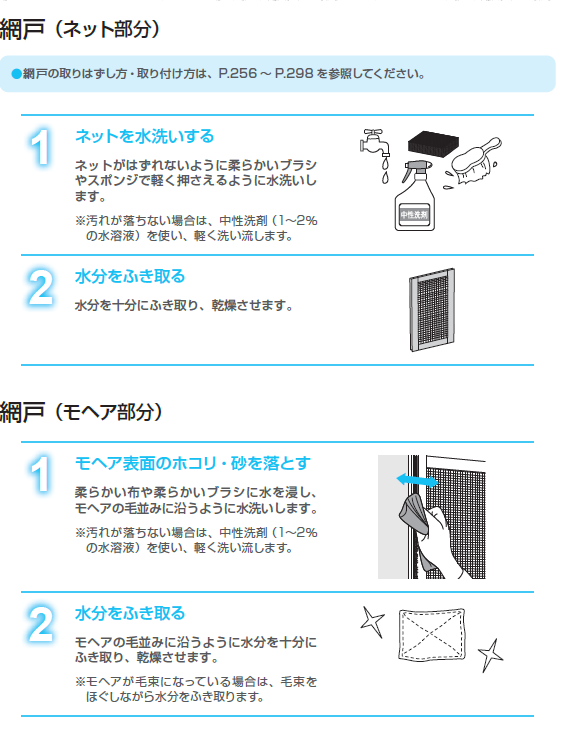 網戸（ネット部分）

●網戸の取りはずし方・取り付け方は、P.256 ～ P.298 を参照してください。

1
ネットを水洗いする
ネットがはずれないように柔らかいブラシやスポンジで軽く押さえるように水洗いします。
※汚れが落ちない場合は、中性洗剤（1～2%の水溶液）を使い、軽く洗い流します。

中性洗剤

2
水分をふき取る
水分を十分にふき取り、乾燥させます。

網戸（モヘア部分）

1
モヘア表面のホコリ・砂を落とす
柔らかい布や柔らかいブラシに水を浸し、モヘアの毛並みに沿うように水洗いします。
※汚れが落ちない場合は、中性洗剤（1～2%の水溶液）を使い、軽く洗い流します。

2
水分をふき取る
モヘアの毛並みに沿うように水分を十分にふき取り、乾燥させます。
※モヘアが毛束になっている場合は、毛束をほぐしながら水分をふき取ります。